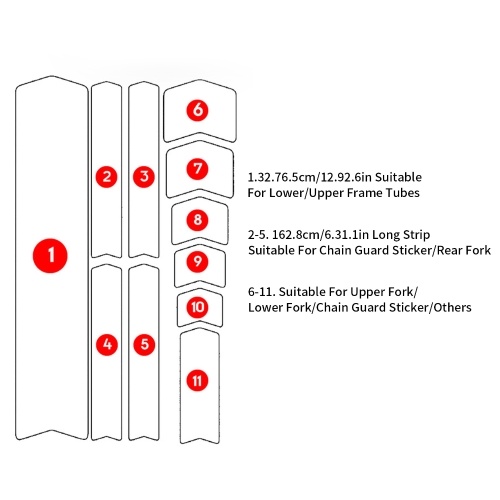 1

2

3

4

5

6

7

8

9

10

11

1.32.76.5cm/12.92.6in Suitable For Lower/Upper Frame Tubes

2-5. 162.8cm/6.31.1in Long Strip Suitable For Chain Guard Sticker/Rear Fork

6-11. Suitable For Upper Fork/ Lower Fork/Chain Guard Sticker/Others