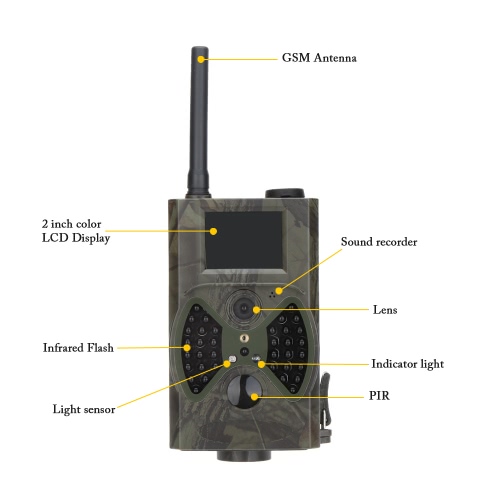 GSM Antenna

2 inch color
LCD Display

Sound recorder

Lens

Infrared Flash

Indicator light

PIR

Light sensor