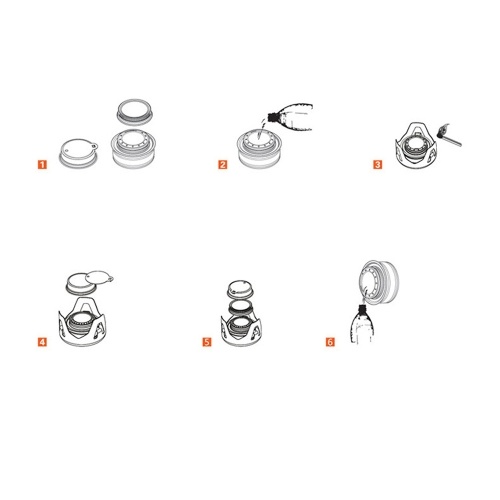 1

2

3

4

5

6