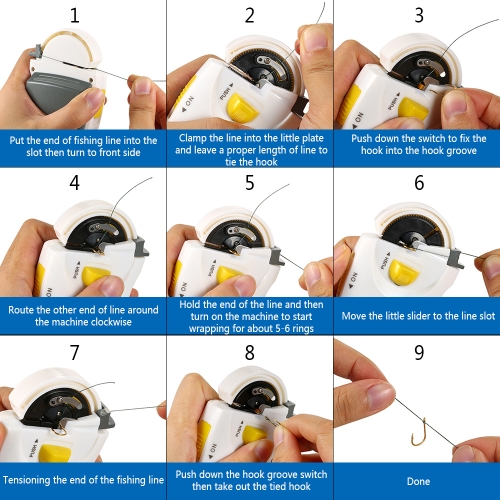 1

Put the end of fishing line into the slot then turn to front side

2

PUSH
ON

Clamp the line into the little plate and leave a proper length of line to tie the hook

3

PUSH
ON

Push down the switch to fix the hook into the hook groove

4

PUSH
ON

Route the other end of line around the machine clockwise

5

PUSH
ON

Hold the end of the line and then turn on the machine to start wrapping for about 5-6 rings

6

PUSH
ON

Move the little slider to the line slot

7

PUSH

Tensioning the end of the fishing line

8

PUSH
ON

Push down the hook groove switch then take out the tied hook

9

Done