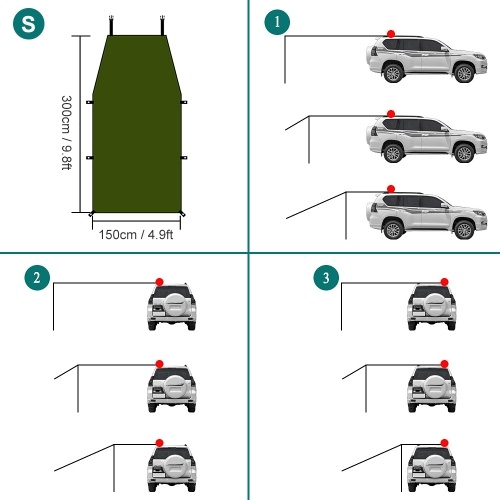 S

300cm / 9.8ft

150cm / 4.9ft

1

2

3