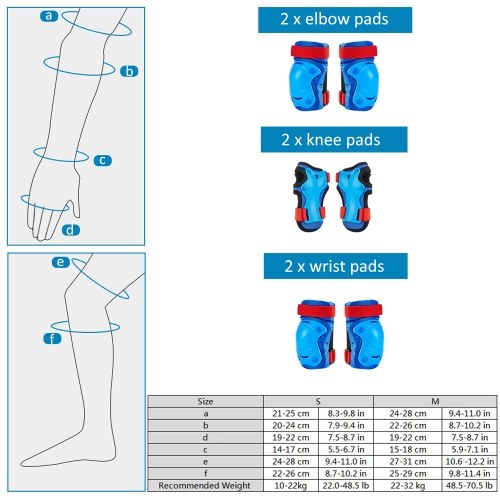 a

b

c

d

e

f

2 x elbow pads

2 x knee pads

2 x wrist pads

| Size | S | | M | |
|---|---|---|---|---|
| a | 21-25 cm | 8.3-9.8 in | 24-28 cm | 9.4-11.0 in |
| b | 20-24 cm | 7.9-9.4 in | 22-26 cm | 8.7-10.2 in |
| d | 19-22 cm | 7.5-8.7 in | 19-22 cm | 7.5-8.7 in |
| c | 14-17 cm | 5.5-6.7 in | 15-18 cm | 5.9-7.1 in |
| e | 24-28 cm | 9.4-11.0 in | 27-31 cm | 10.6 -12.2 in |
| f | 22-26 cm | 8.7-10.2 in | 25-29 cm | 9.8-11.4 in |
| Recommended Weight | 10-22kg | 22.0-48.5 lb | 22-32 kg | 48.5-70.5 lb |