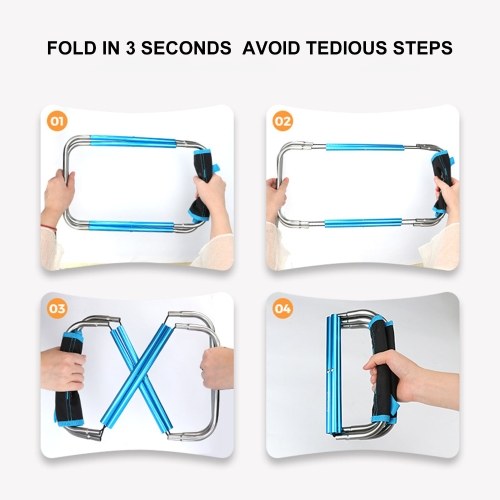 FOLD IN 3 SECONDS AVOID TEDIOUS STEPS

01

02

03

04