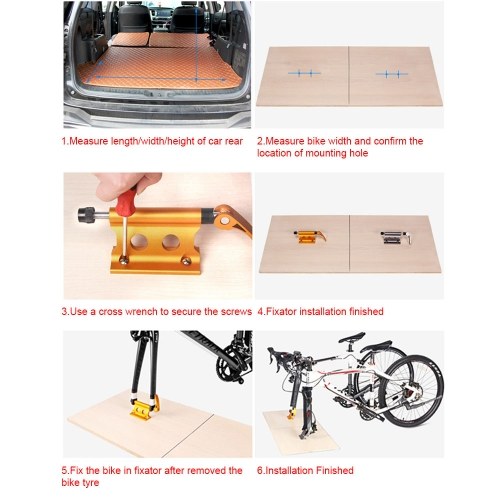 1.Measure length/width/height of car rear

2.Measure bike width and confirm the location of mounting hole

3.Use a cross wrench to secure the screws

4.Fixator installation finished

5.Fix the bike in fixator after removed the bike tyre

6.Installation Finished