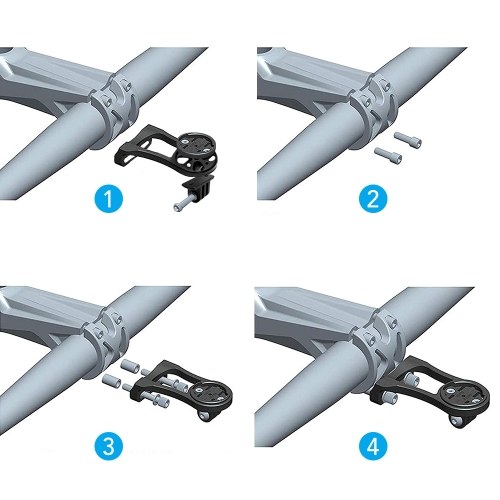 1

2

3

4