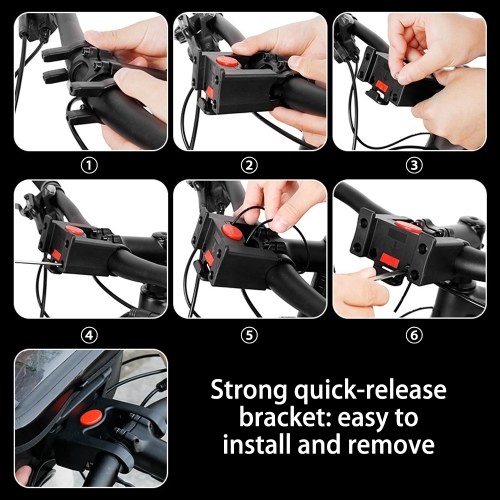 ①

②

③

④

⑤

⑥

Strong quick-release bracket: easy to install and remove