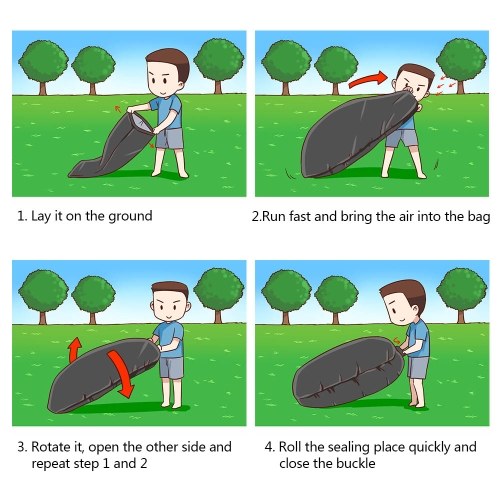 1. Lay it on the ground

2.Run fast and bring the air into the bag

3. Rotate it, open the other side and repeat step 1 and 2

4. Roll the sealing place quickly and close the buckle