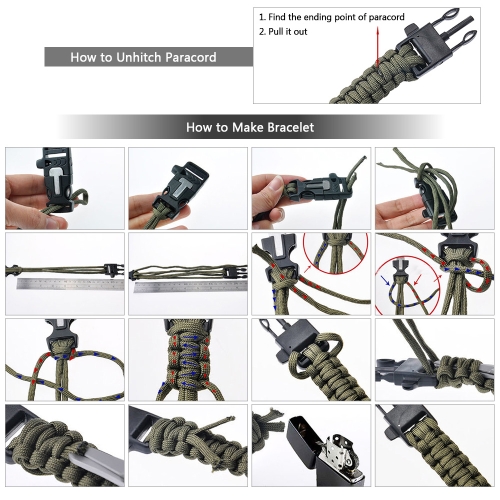 How to Unhitch Paracord

1. Find the ending point of paracord
2. Pull it out

How to Make Bracelet