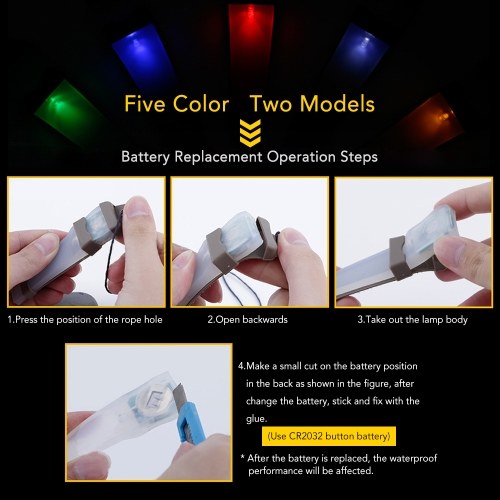 Five Color Two Models

Battery Replacement Operation Steps

1.Press the position of the rope hole

2.Open backwards

3.Take out the lamp body

4.Make a small cut on the battery position in the back as shown in the figure, after change the battery, stick and fix with the glue.

(Use CR2032 button battery)

* After the battery is replaced, the waterproof performance will be affected.