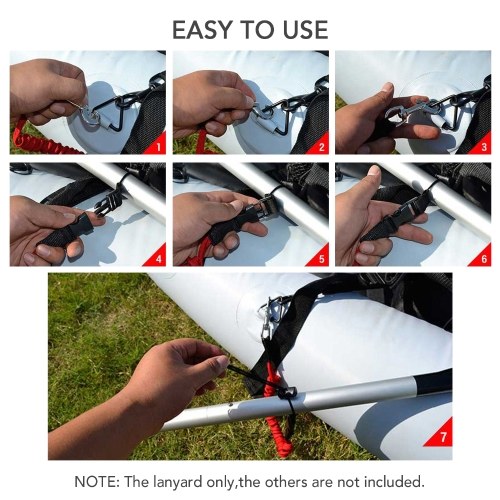 EASY TO USE

1

2

3

4

5

6

7

NOTE: The lanyard only,the others are not included.