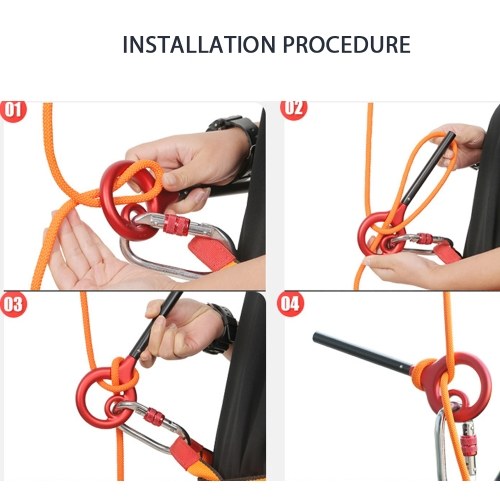 INSTALLATION PROCEDURE

01

02

03

04