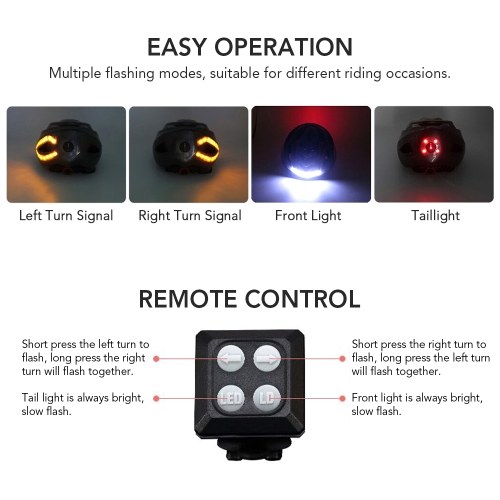 EASY OPERATION

Multiple flashing modes, suitable for different riding occasions.

Left Turn Signal

Right Turn Signal

Front Light

Taillight

REMOTE CONTROL

Short press the left turn to flash, long press the right turn will flash together.

Tail light is always bright, slow flash.

LED

LC

Short press the right turn to flash, long press the left turn will flash together.

Front light is always bright, slow flash.