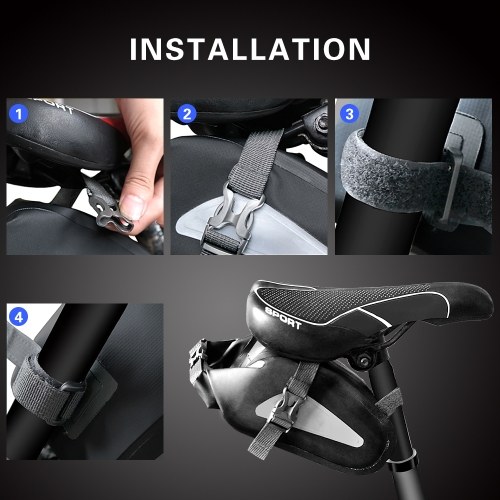 INSTALLATION

1

SPORT

2

3

4

SPORT