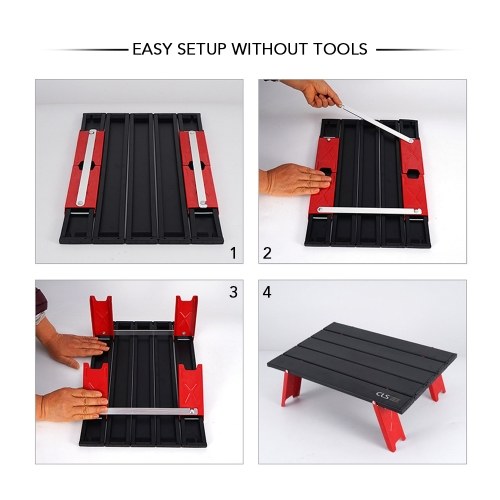 EASY SETUP WITHOUT TOOLS

1

2

3

4

CLS