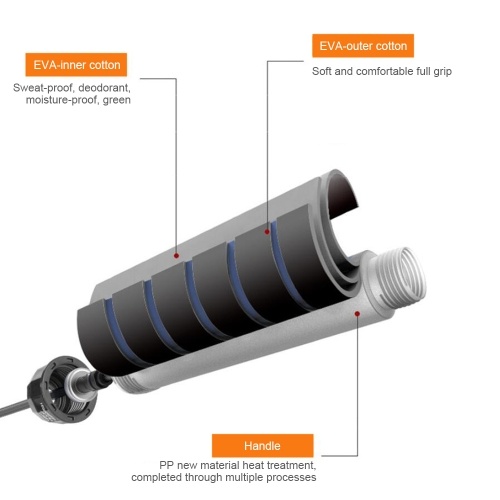 EVA-inner cotton

Sweat-proof, deodorant, moisture-proof, green

EVA-outer cotton

Soft and comfortable full grip

Handle

PP new material heat treatment, completed through multiple processes