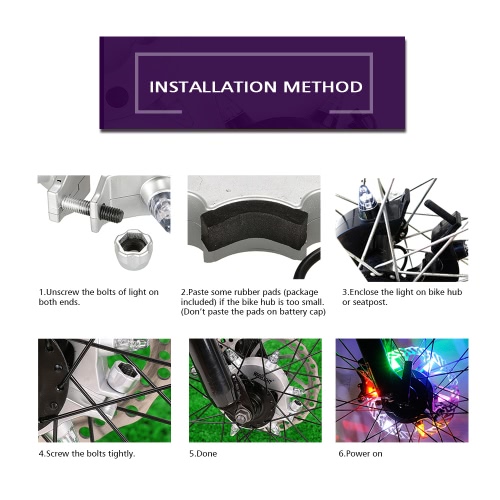 INSTALLATION METHOD

1.Unscrew the bolts of light on both ends.

2.Paste some rubber pads (package included) if the bike hub is too small. (Don't paste the pads on battery cap)

3.Enclose the light on bike hub or seatpost.

4.Screw the bolts tightly.

5.Done

6.Power on