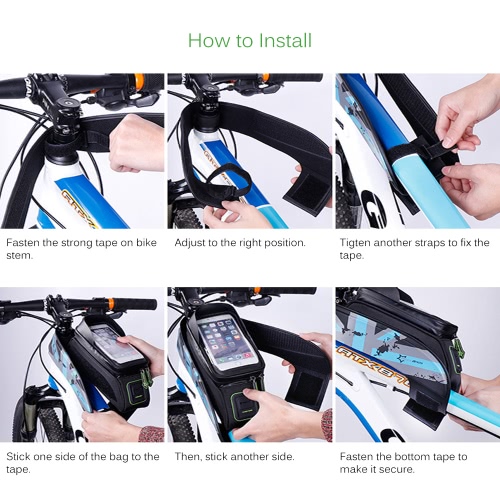 How to Install

Fasten the strong tape on bike stem.

Adjust to the right position.

Tigten another straps to fix the tape.

Stick one side of the bag to the tape.

Then, stick another side.

Fasten the bottom tape to make it secure.