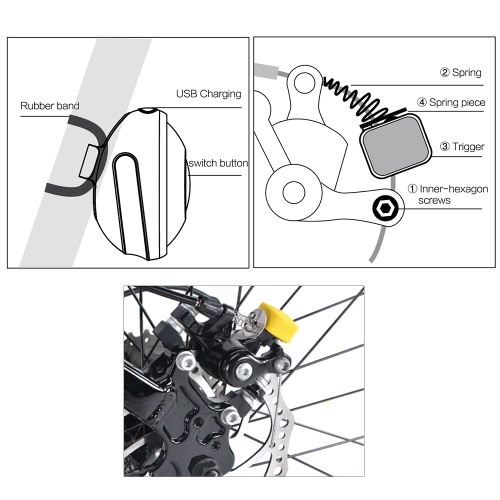 Rubber band

USB Charging

switch button

② Spring

④ Spring piece

③ Trigger

① Inner-hexagon screws