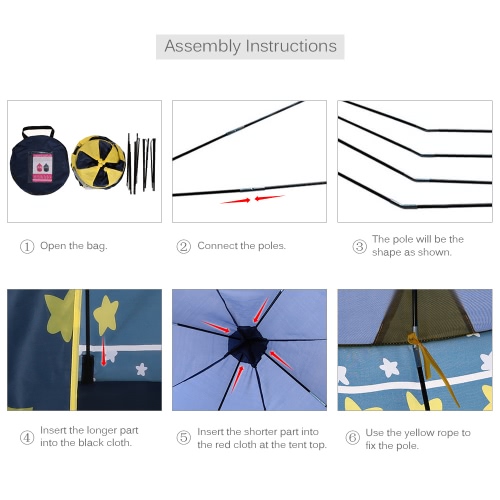 Assembly Instructions

① Open the bag.

② Connect the poles.

③ The pole will be the shape as shown.

④ Insert the longer part into the black cloth.

⑤ Insert the shorter part into the red cloth at the tent top.

⑥ Use the yellow rope to fix the pole.