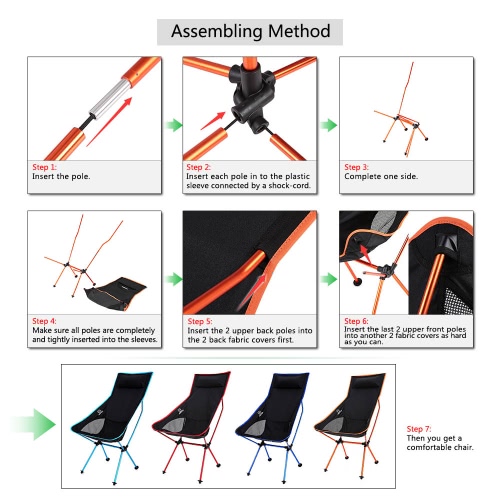 Assembling Method

Step 1:
Insert the pole.

Step 2:
Insert each pole in to the plastic sleeve connected by a shock-cord.

Step 3:
Complete one side.

Step 4:
Make sure all poles are completely and tightly inserted into the sleeves.

Step 5:
Insert the 2 upper back poles into the 2 back fabric covers first.

Step 6:
Insert the last 2 upper front poles into another 2 fabric covers as hard as you can.

Step 7:
Then you get a comfortable chair.