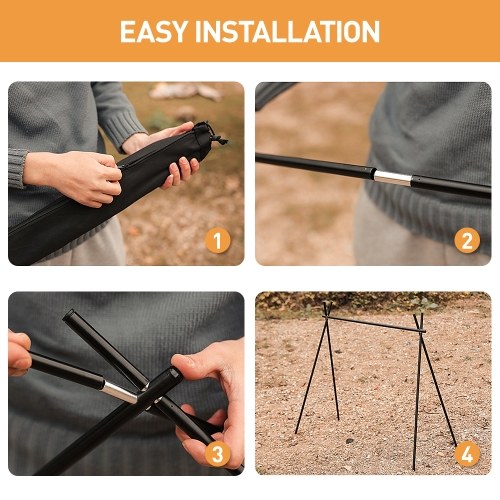 EASY INSTALLATION

1

2

3

4