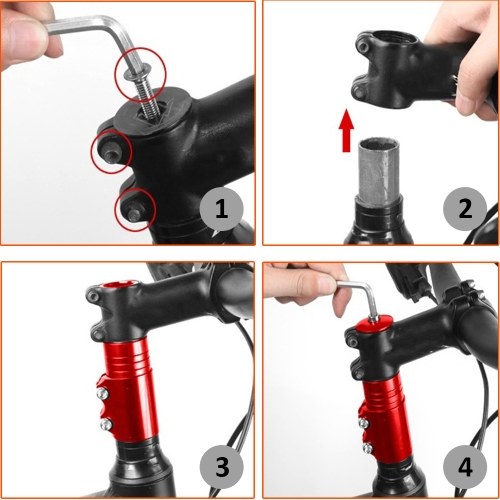 1
2
3
4