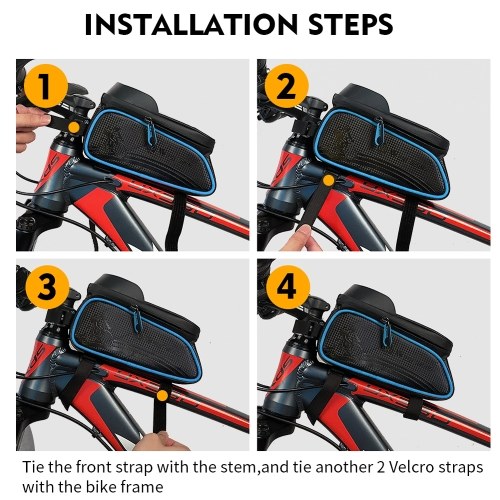 INSTALLATION STEPS

1

2

3

4

Tie the front strap with the stem,and tie another 2 Velcro straps with the bike frame