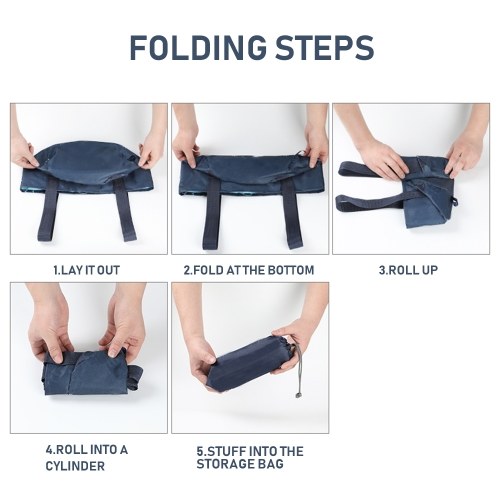 FOLDING STEPS

1.LAY IT OUT

2.FOLD AT THE BOTTOM

3.ROLL UP

4.ROLL INTO A CYLINDER

5.STUFF INTO THE STORAGE BAG