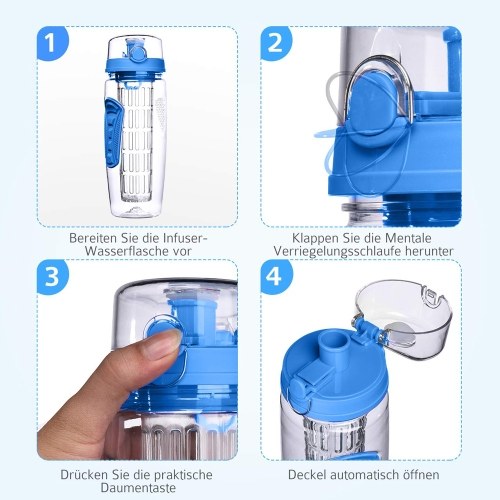 1

Bereiten Sie die Infuser-Wasserflasche vor

2

Klappen Sie die Mentale Verriegelungsschlaufe herunter

3

Drücken Sie die praktische Daumentaste

4

Deckel automatisch öffnen