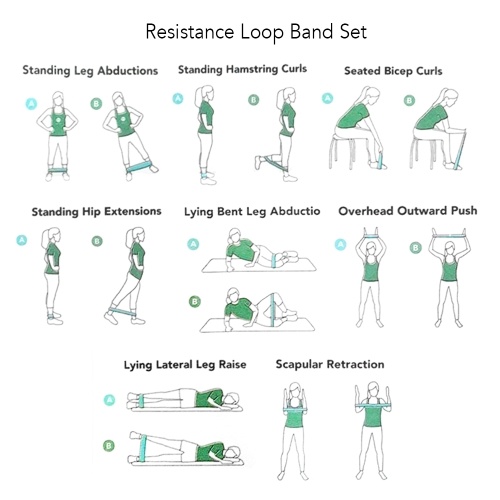 Resistance Loop Band Set

Standing Leg Abductions

A B

Standing Hamstring Curls

A B

Seated Bicep Curls

A B

Standing Hip Extensions

A B

Lying Bent Leg Abductio

A

B

Overhead Outward Push

A B

Lying Lateral Leg Raise

A

B

Scapular Retraction