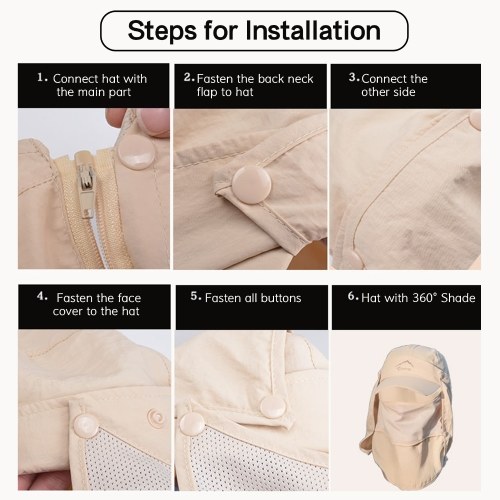 Steps for Installation

1. Connect hat with the main part

2. Fasten the back neck flap to hat

3. Connect the other side

4. Fasten the face cover to the hat

5. Fasten all buttons

6. Hat with 360° Shade