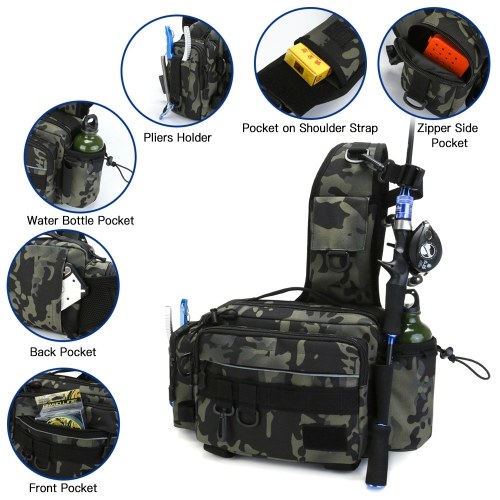 Pliers Holder

Pocket on Shoulder Strap

Zipper Side Pocket

Water Bottle Pocket

Back Pocket

Front Pocket