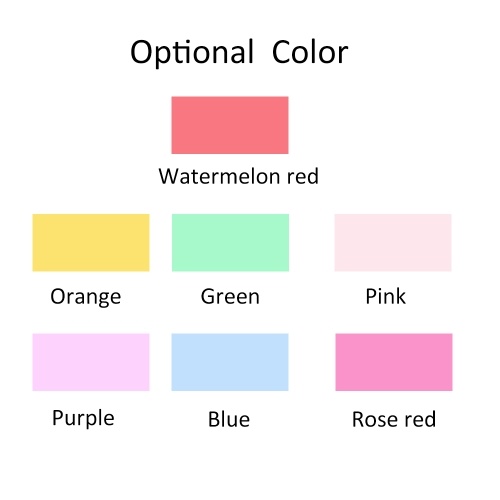 Optional Color

Watermelon red

Orange

Green

Pink

Purple

Blue

Rose red