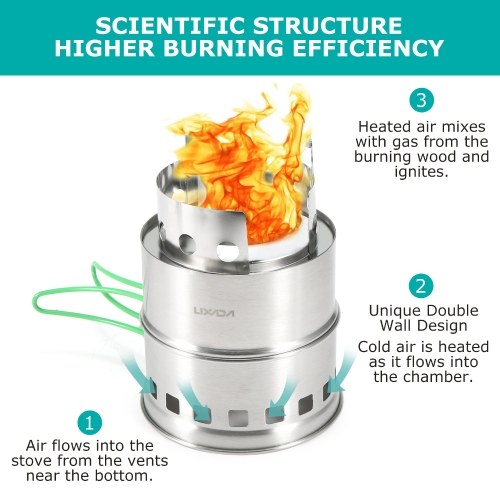 SCIENTIFIC STRUCTURE
HIGHER BURNING EFFICIENCY

3

Heated air mixes with gas from the burning wood and ignites.

LIXADA

2

Unique Double Wall Design

Cold air is heated as it flows into the chamber.

1

Air flows into the stove from the vents near the bottom.