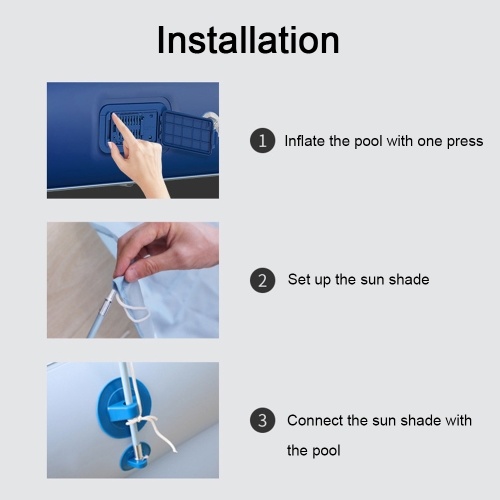 Installation

1 Inflate the pool with one press

2 Set up the sun shade

3 Connect the sun shade with the pool