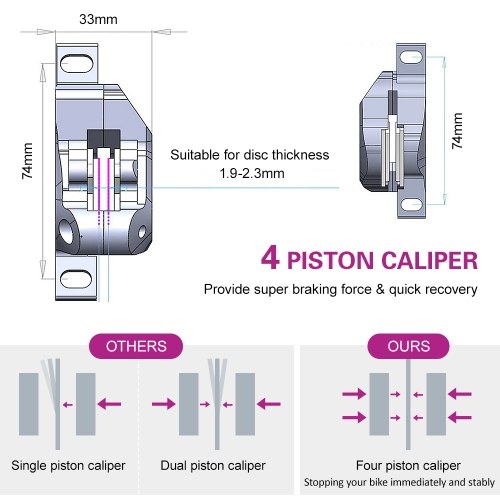 33mm

74mm

Suitable for disc thickness
1.9-2.3mm

74mm

4 PISTON CALIPER

Provide super braking force & quick recovery

OTHERS

Single piston caliper

Dual piston caliper

OURS

Four piston caliper
Stopping your bike immediately and stably