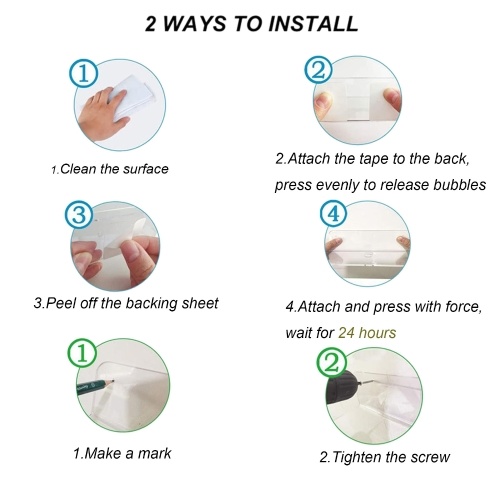 2 WAYS TO INSTALL

①

1.Clean the surface

②

2.Attach the tape to the back, press evenly to release bubbles

③

3.Peel off the backing sheet

④

4.Attach and press with force, wait for 24 hours

①

1.Make a mark

②

2.Tighten the screw