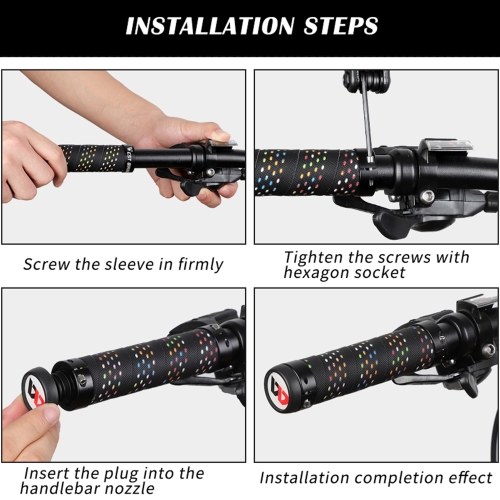 INSTALLATION STEPS

Screw the sleeve in firmly

Tighten the screws with hexagon socket

Insert the plug into the handlebar nozzle

Installation completion effect