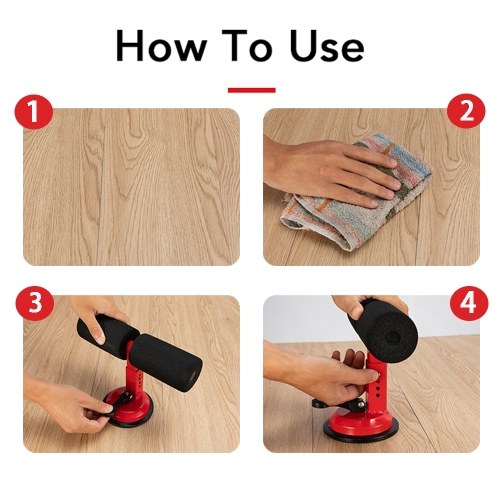 How To Use

1

2

3

4