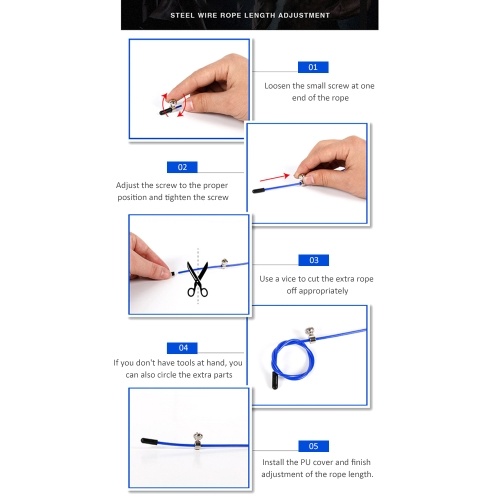 STEEL WIRE ROPE LENGTH ADJUSTMENT

01
Loosen the small screw at one end of the rope

02
Adjust the screw to the proper position and tighten the screw

03
Use a vice to cut the extra rope off appropriately

04
If you don't have tools at hand, you can also circle the extra parts

05
Install the PU cover and finish adjustment of the rope length.