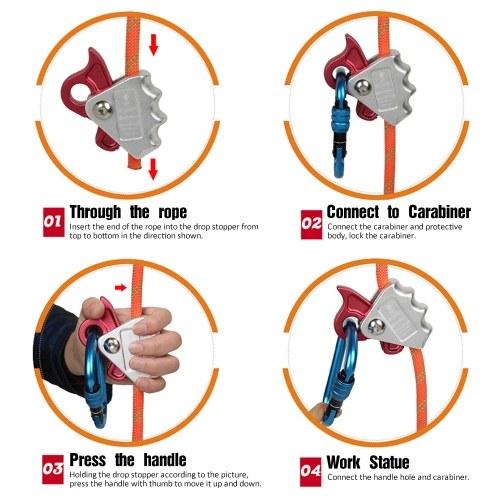 01 Through the rope
Insert the end of the rope into the drop stopper from top to bottom in the direction shown.

02 Connect to Carabiner
Connect the carabiner and protective body, lock the carabiner.

03 Press the handle
Holding the drop stopper according to the picture, press the handle with thumb to move it up and down.

04 Work Statue
Connect the handle hole and carabiner.