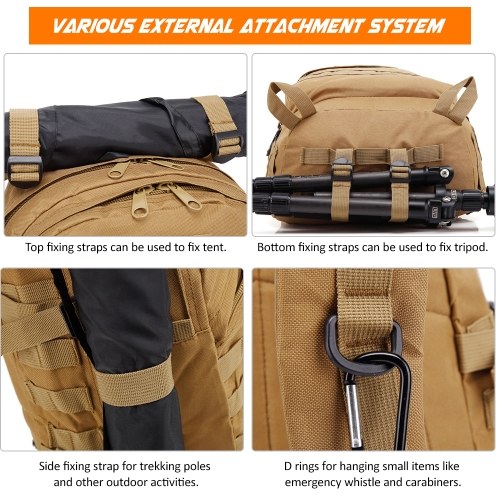 VARIOUS EXTERNAL ATTACHMENT SYSTEM

Top fixing straps can be used to fix tent.

Bottom fixing straps can be used to fix tripod.

Side fixing strap for trekking poles and other outdoor activities.

D rings for hanging small items like emergency whistle and carabiners.