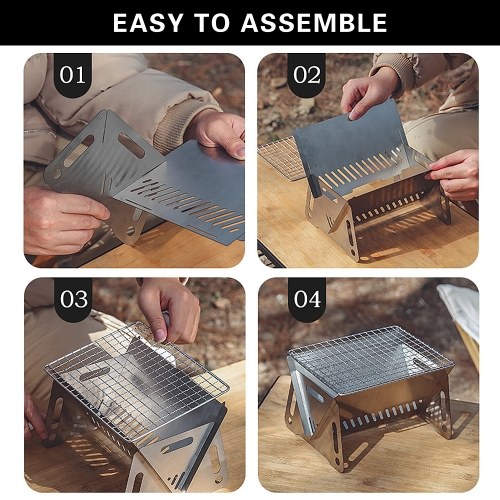 EASY TO ASSEMBLE

01

02

03

04