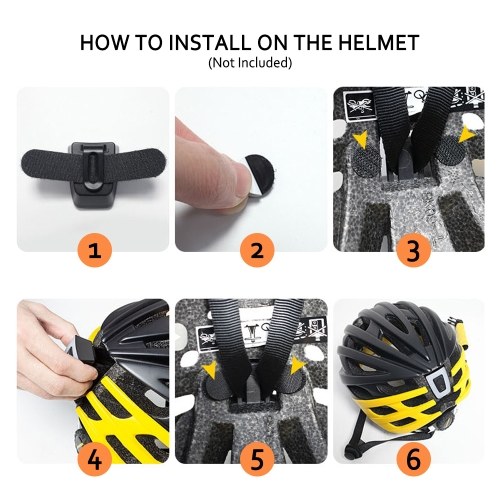 HOW TO INSTALL ON THE HELMET
(Not Included)

1

2

3

4

5

6