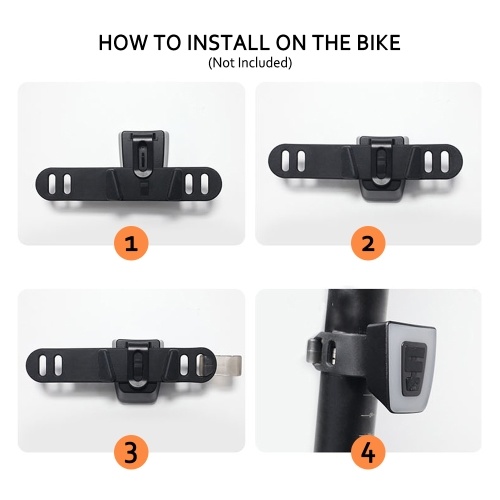 HOW TO INSTALL ON THE BIKE
(Not Included)

1

2

3

4