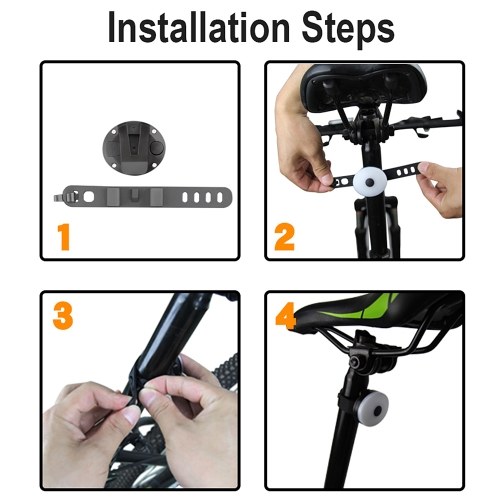 Installation Steps

1

2

3

4