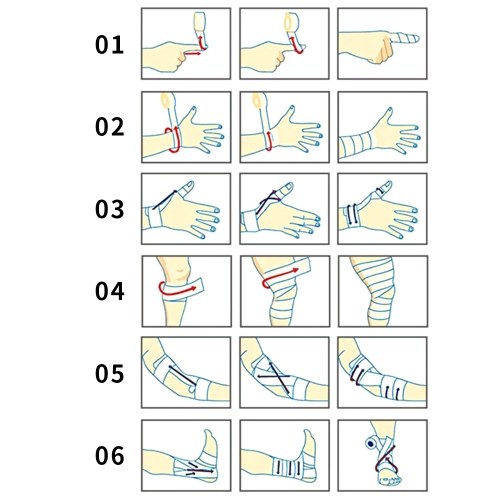 01

02

03

04

05

06