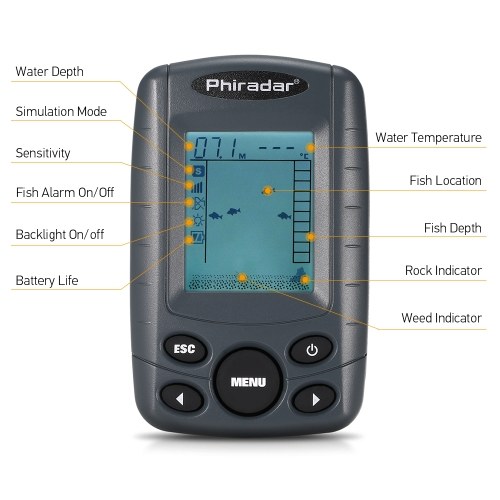 Water Depth

Simulation Mode

Sensitivity

Fish Alarm On/Off

Backlight On/off

Battery Life

Phiradar®

07.1 M

---

°C

S

Water Temperature

Fish Location

Fish Depth

Rock Indicator

Weed Indicator

ESC

MENU