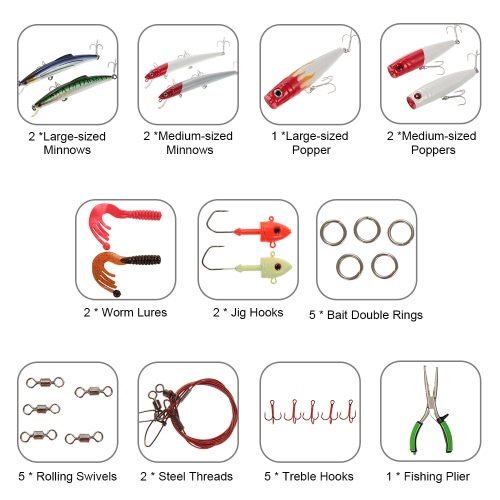 2 *Large-sized Minnows

2 *Medium-sized Minnows

1 *Large-sized Popper

2 *Medium-sized Poppers

2 * Worm Lures

2 * Jig Hooks

5 * Bait Double Rings

5 * Rolling Swivels

2 * Steel Threads

5 * Treble Hooks

1 * Fishing Plier