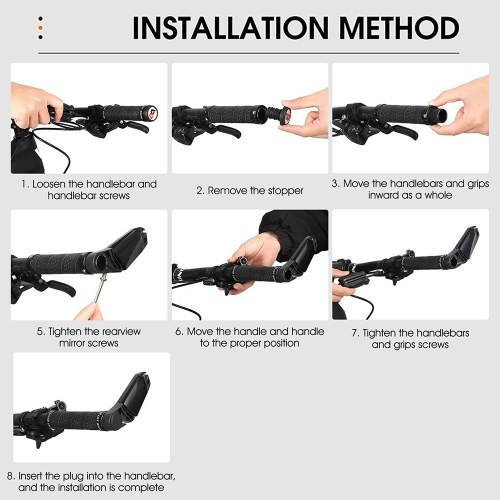 INSTALLATION METHOD

1. Loosen the handlebar and handlebar screws

2. Remove the stopper

3. Move the handlebars and grips inward as a whole

5. Tighten the rearview mirror screws

6. Move the handle and handle to the proper position

7. Tighten the handlebars and grips screws

8. Insert the plug into the handlebar, and the installation is complete